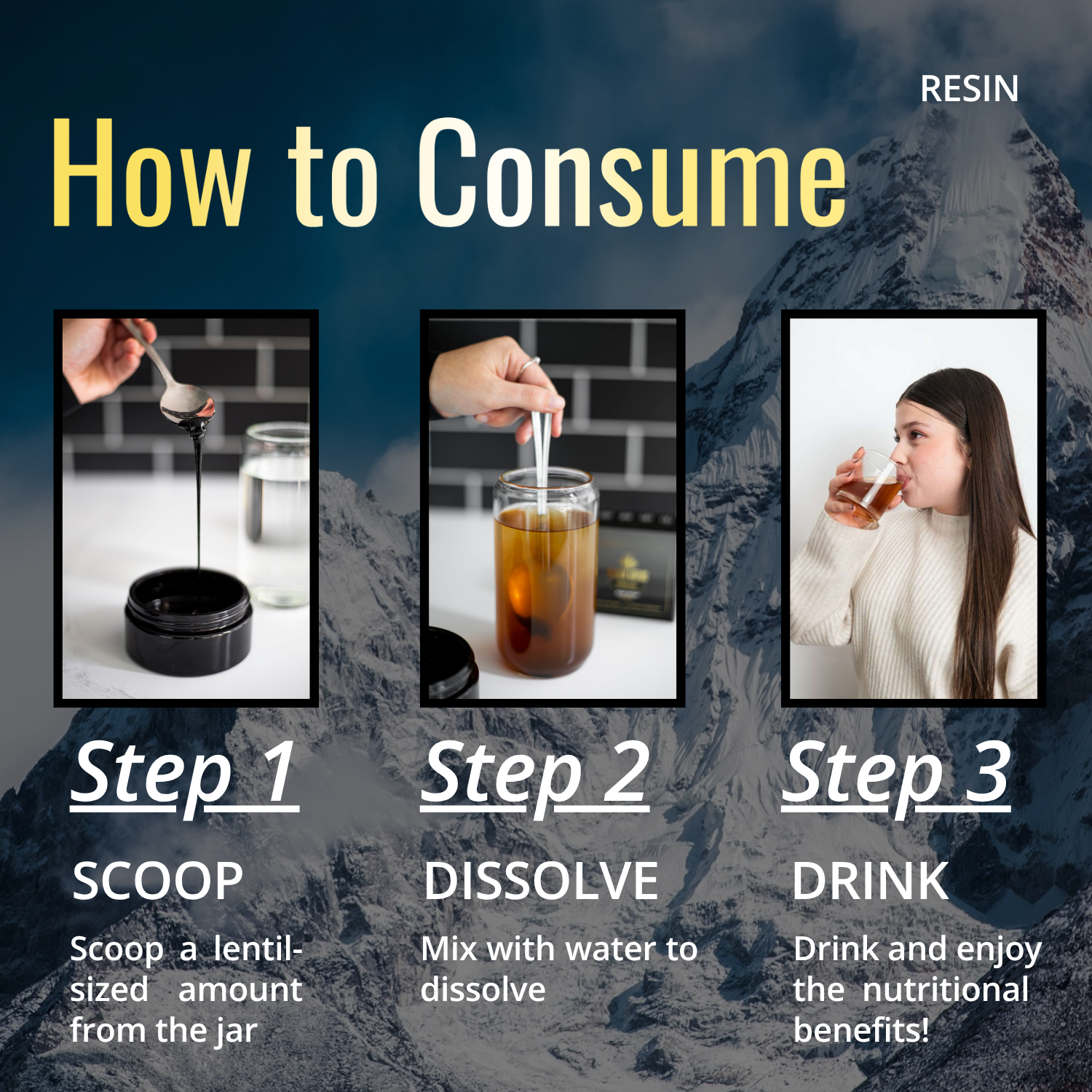 RESIN

How to Consume

Step 1

SCOOP

Scoop a lentil-sized amount from the jar

Step 2

DISSOLVE

Mix with water to dissolve

Step 3

DRINK

Drink and enjoy the nutritional benefits!